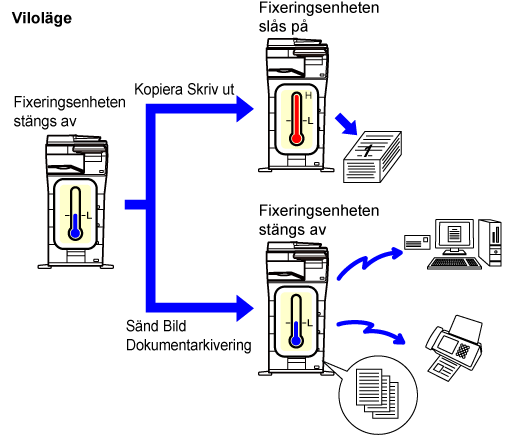 Viloläge

Fixeringsenheten stängs av

L

Kopiera Skriv ut

Fixeringsenheten slås på

H

L

1

Sänd Bild Dokumentarkivering

Fixeringsenheten stängs av

L