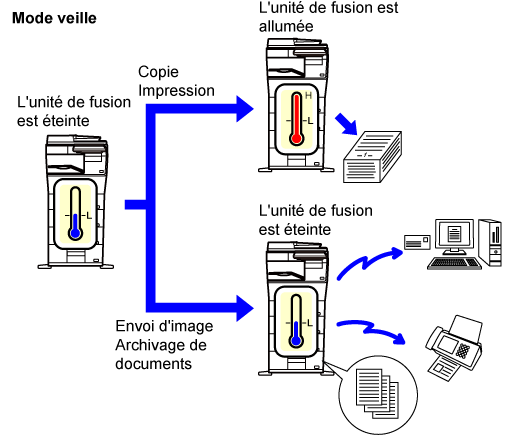 Mode veille

L'unité de fusion est éteinte

L

Copie
Impression

L'unité de fusion est allumée

H

L

L'unité de fusion est éteinte

L

Envoi d'image
Archivage de documents