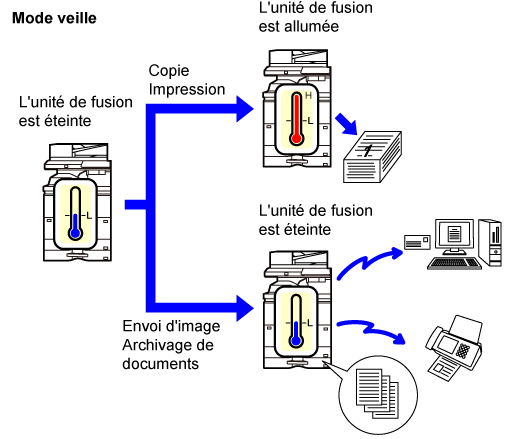 Mode veille

L'unité de fusion est éteinte

L

Copie
Impression

L'unité de fusion est allumée

H

L

1

L'unité de fusion est éteinte

L

Envoi d'image
Archivage de documents