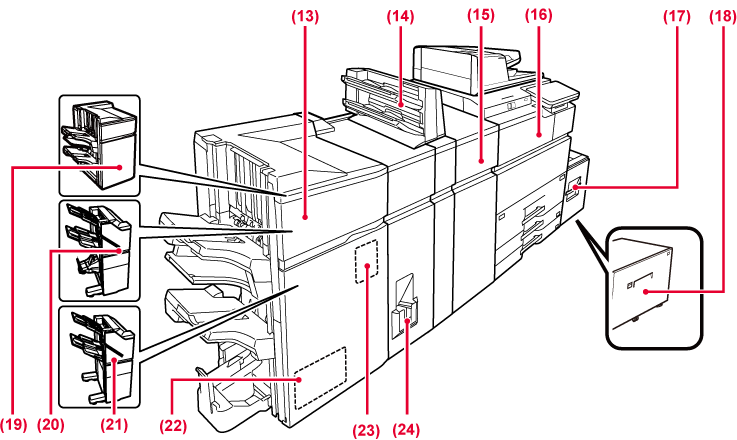 (13) (14) (15) (16) (17) (18)

(19) (20) (21) (22) (23) (24)