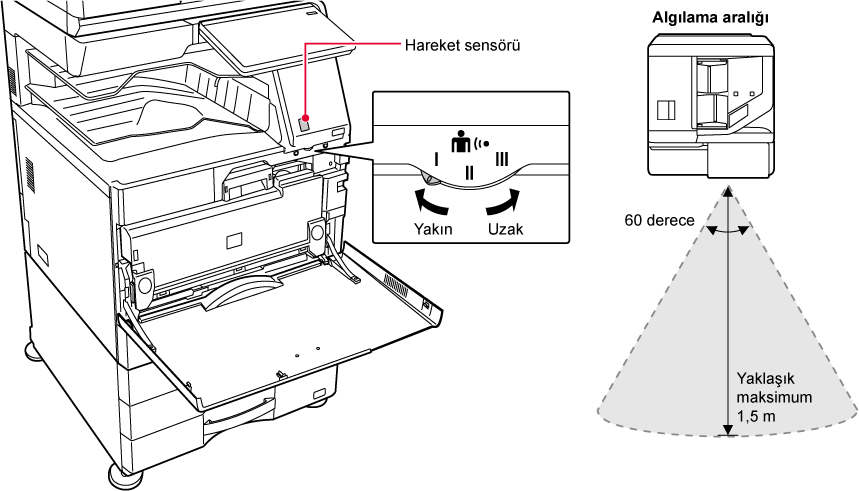 Hareket sensörü

I
II
III

Yakın
Uzak

Algılama aralığı

60 derece

Yaklaşık
maksimum
1,5 m